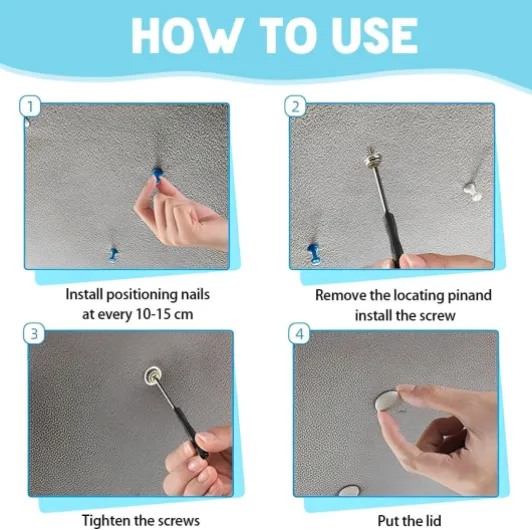 HOW TO USE

1

Install positioning nails at every 10-15 cm

2

Remove the locating pinand install the screw

3

Tighten the screws

4

Put the lid